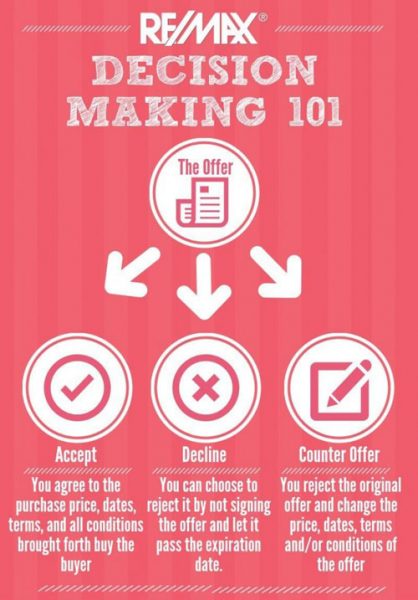 RE/MAX®

DECISION MAKING 101

The Offer

Accept

You agree to the purchase price, dates, terms, and all conditions brought forth buy the buyer

Decline

You can choose to reject it by not signing the offer and let it pass the expiration date.

Counter Offer

You reject the original offer and change the price, dates, terms and/or conditions of the offer